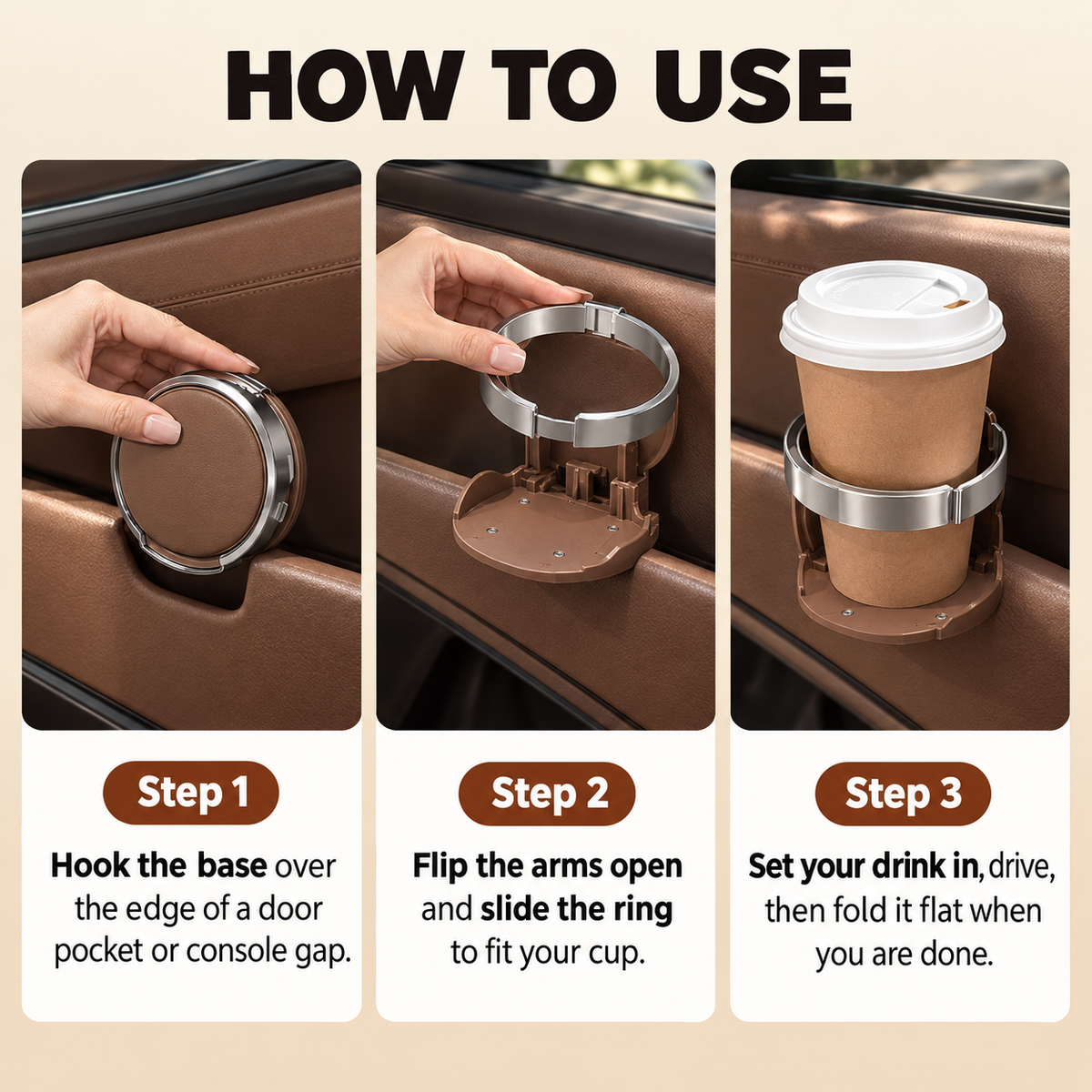 HOW TO USE

Step 1

Hook the base over the edge of a door pocket or console gap.

Step 2

Flip the arms open and slide the ring to fit your cup.

Step 3

Set your drink in, drive, then fold it flat when you are done.