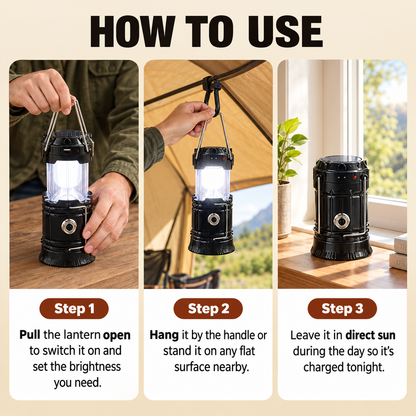 HOW TO USE

Step 1

Pull the lantern open to switch it on and set the brightness you need.

Step 2

Hang it by the handle or stand it on any flat surface nearby.

Step 3

Leave it in direct sun during the day so it's charged tonight.